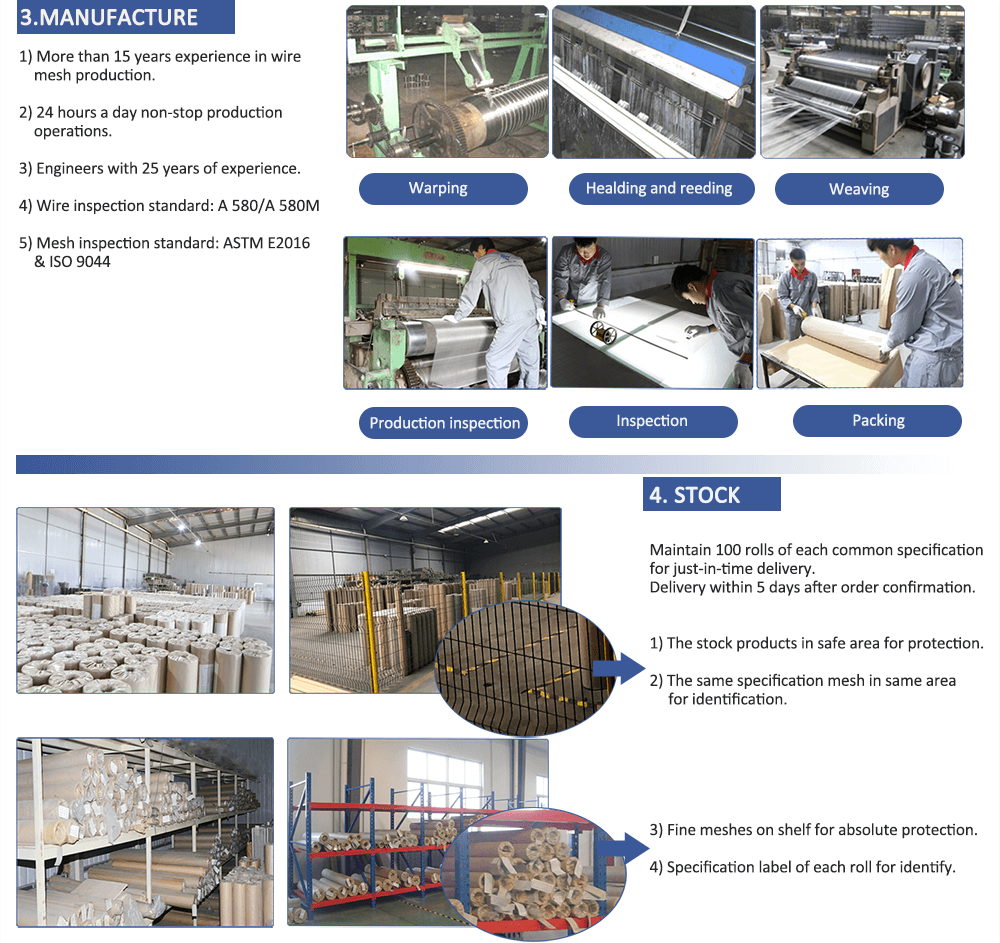 3.MANUFACTURE

1) More than 15 years experience in wire mesh production.

2) 24 hours a day non-stop production operations.

3) Engineers with 25 years of experience.

4) Wire inspection standard: A 580/A 580M

5) Mesh inspection standard: ASTM E2016 & ISO 9044

Warping

Healding and reeding

Weaving

Production inspection

Inspection

Packing

4. STOCK

Maintain 100 rolls of each common specification for just-in-time delivery.
Delivery within 5 days after order confirmation.

1) The stock products in safe area for protection.

2) The same specification mesh in same area for identification.

3) Fine meshes on shelf for absolute protection.

4) Specification label of each roll for identify.