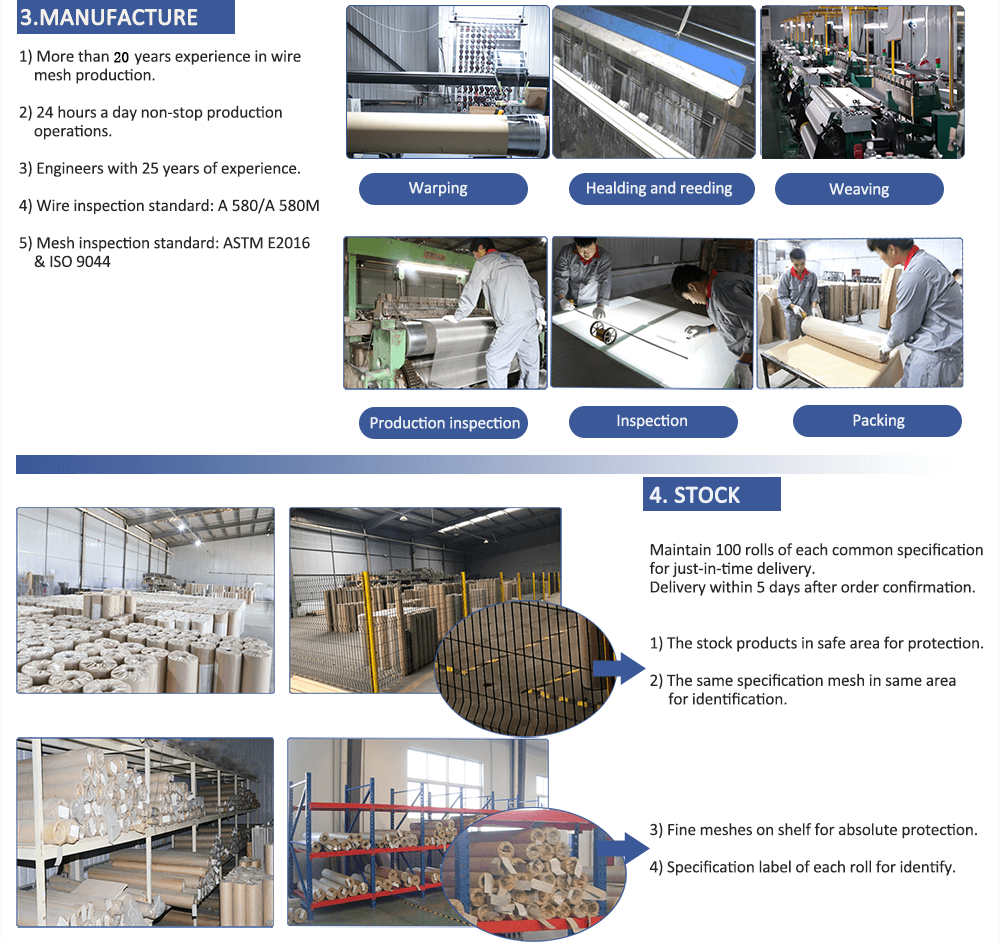 3.MANUFACTURE

1) More than 20 years experience in wire mesh production.

2) 24 hours a day non-stop production operations.

3) Engineers with 25 years of experience.

4) Wire inspection standard: A 580/A 580M

5) Mesh inspection standard: ASTM E2016 & ISO 9044

Warping

Healding and reeding

Weaving

Production inspection

Inspection

Packing

4. STOCK

Maintain 100 rolls of each common specification for just-in-time delivery.
Delivery within 5 days after order confirmation.

1) The stock products in safe area for protection.

2) The same specification mesh in same area for identification.

3) Fine meshes on shelf for absolute protection.

4) Specification label of each roll for identify.